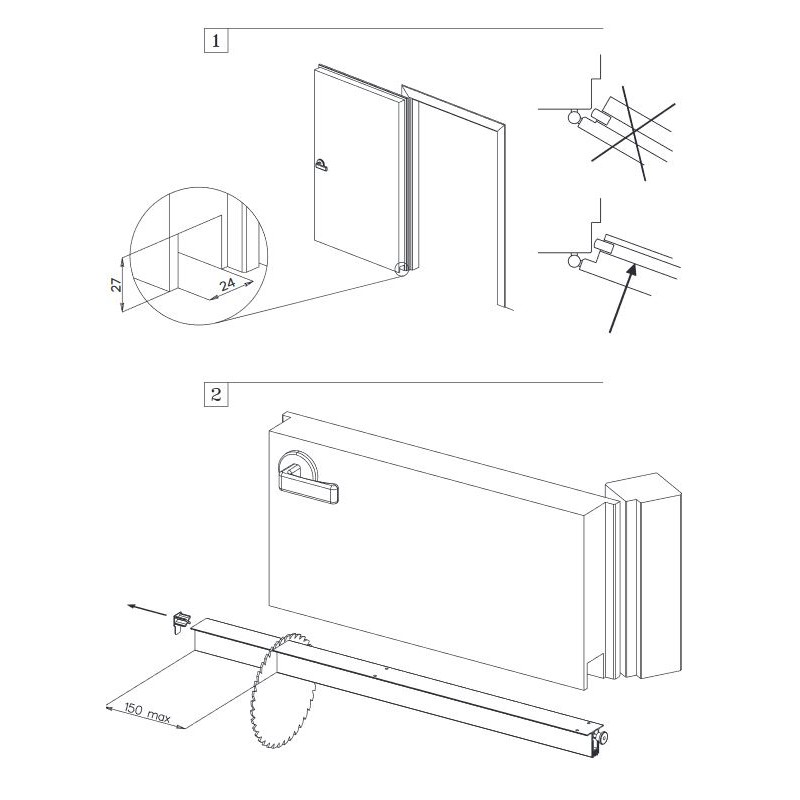 1

27

24

2

150 max