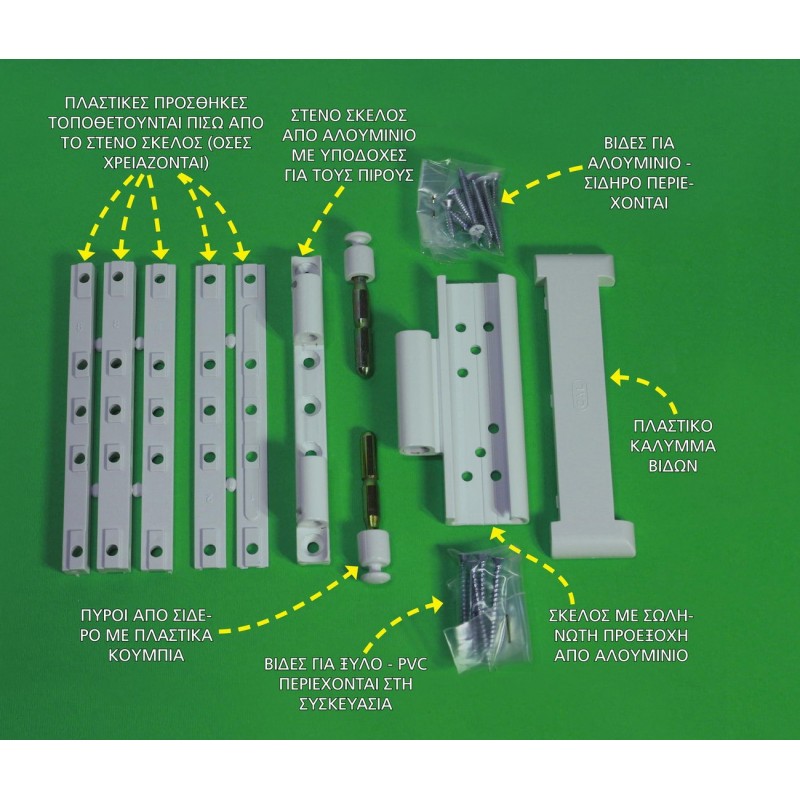 ΠΛΑΣΤΙΚΕΣ ΠΡΟΣΘΗΚΕΣ ΤΟΠΟΘΕΤΟΥΝΤΑΙ ΠΙΣΩ ΑΠΟ ΤΟ ΣΤΕΝΟ ΣΚΕΛΟΣ (ΟΣΕΣ ΧΡΕΙΑΖΟΝΤΑΙ)

ΣΤΕΝΟ ΣΚΕΛΟΣ ΑΠΟ ΑΛΟΥΜΙΝΙΟ ΜΕ ΥΠΟΔΟΧΕΣ ΓΙΑ ΤΟΥΣ ΠΙΡΟΥΣ

ΒΙΔΕΣ ΓΙΑ ΑΛΟΥΜΙΝΙΟ - ΣΙΔΗΡΟ ΠΕΡΙΕΧΟΝΤΑΙ

ΠΛΑΣΤΙΚΟ ΚΑΛΥΜΜΑ ΒΙΔΩΝ

ΠΥΡΟΙ ΑΠΟ ΣΙΔΕΡΟ ΜΕ ΠΛΑΣΤΙΚΑ ΚΟΥΜΠΙΑ

ΒΙΔΕΣ ΓΙΑ ΞΥΛΟ - PVC ΠΕΡΙΕΧΟΝΤΑΙ ΣΤΗ ΣΥΣΚΕΥΑΣΙΑ

ΣΚΕΛΟΣ ΜΕ ΣΩΛΗΝΩΤΗ ΠΡΟΕΞΟΧΗ ΑΠΟ ΑΛΟΥΜΙΝΙΟ